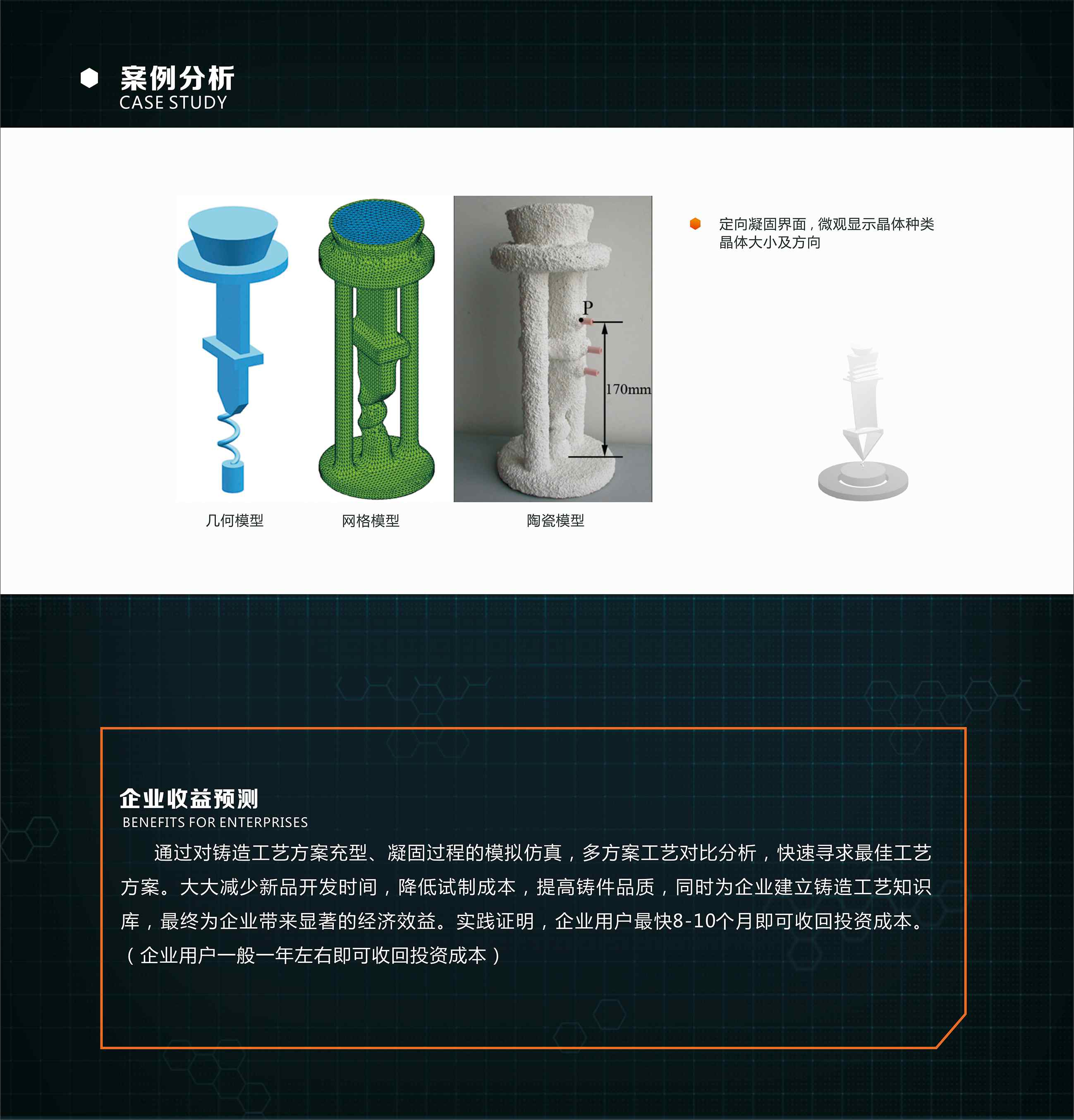 案例分析
CASE STUDY

P

170mm

几何模型

网格模型

陶瓷模型

定向凝固界面，微观显示晶体种类晶体大小及方向

企业收益预测
BENEFITS FOR ENTERPRISES

通过对铸造工艺方案充型、凝固过程的模拟仿真，多方案工艺对比分析，快速寻求最佳工艺方案。大大减少新品开发时间，降低试制成本，提高铸件品质，同时为企业建立铸造工艺知识库，最终为企业带来显著的经济效益。实践证明，企业用户最快8-10个月即可收回投资成本。（企业用户一般一年左右即可收回投资成本）